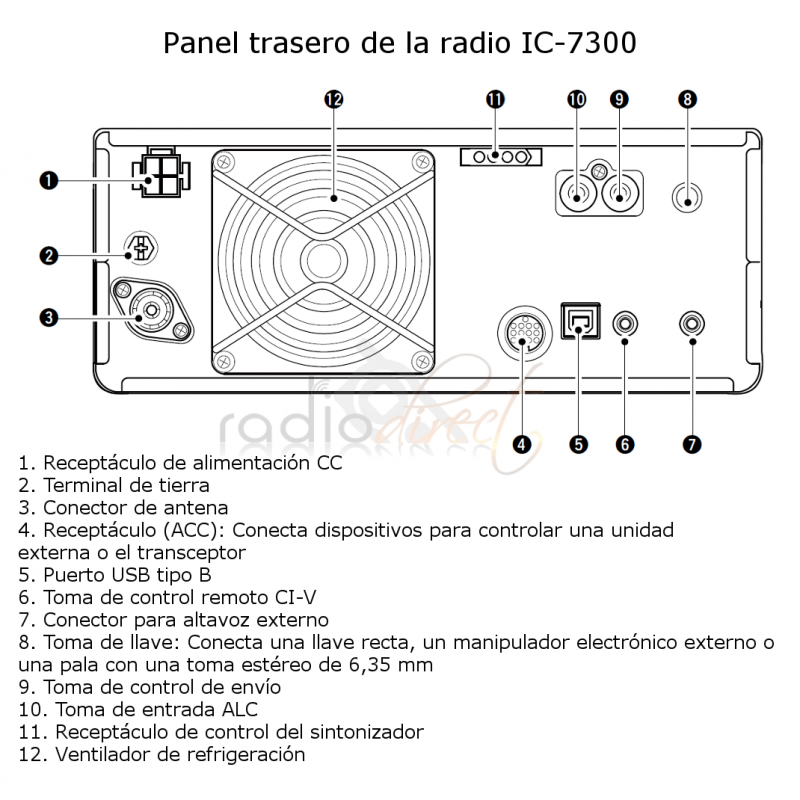 Panel trasero de la radio IC-7300

12
11
10
9
8
1
2
3
4
5
6
7

radio direct

1. Receptáculo de alimentación CC
2. Terminal de tierra
3. Conector de antena
4. Receptáculo (ACC): Conecta dispositivos para controlar una unidad externa o el transceptor
5. Puerto USB tipo B
6. Toma de control remoto CI-V
7. Conector para altavoz externo
8. Toma de llave: Conecta una llave recta, un manipulador electrónico externo o una pala con una toma estéreo de 6,35 mm
9. Toma de control de envío
10. Toma de entrada ALC
11. Receptáculo de control del sintonizador
12. Ventilador de refrigeración